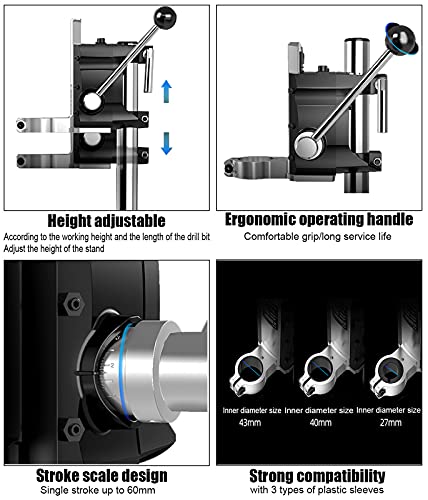 Height adjustable

According to the working height and the length of the drill bit
Adjust the height of the stand

Ergonomic operating handle

Comfortable grip/long service life

2

Stroke scale design

Single stroke up to 60mm

Inner diameter size
43mm

Inner diameter size
40mm

Inner diameter size
27mm

Strong compatibility

with 3 types of plastic sleeves