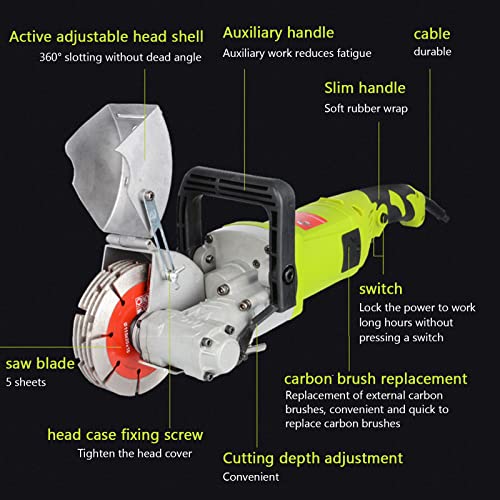 Active adjustable head shell
360° slotting without dead angle

Auxiliary handle
Auxiliary work reduces fatigue

cable
durable

Slim handle
Soft rubber wrap

switch
Lock the power to work long hours without pressing a switch

saw blade
5 sheets

carbon brush replacement
Replacement of external carbon brushes, convenient and quick to replace carbon brushes

head case fixing screw
Tighten the head cover

Cutting depth adjustment
Convenient