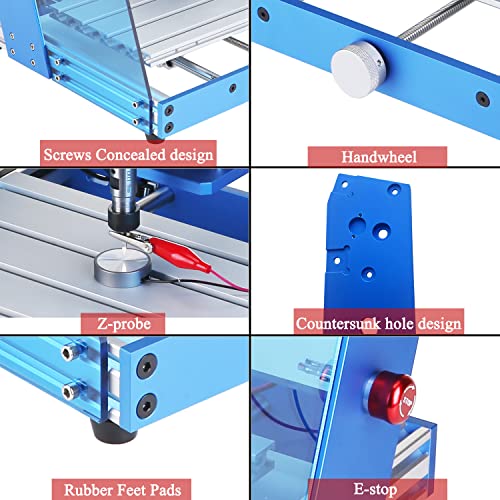 Screws Concealed design

Handwheel

Z-probe

Countersunk hole design

Rubber Feet Pads

STOP

E-stop